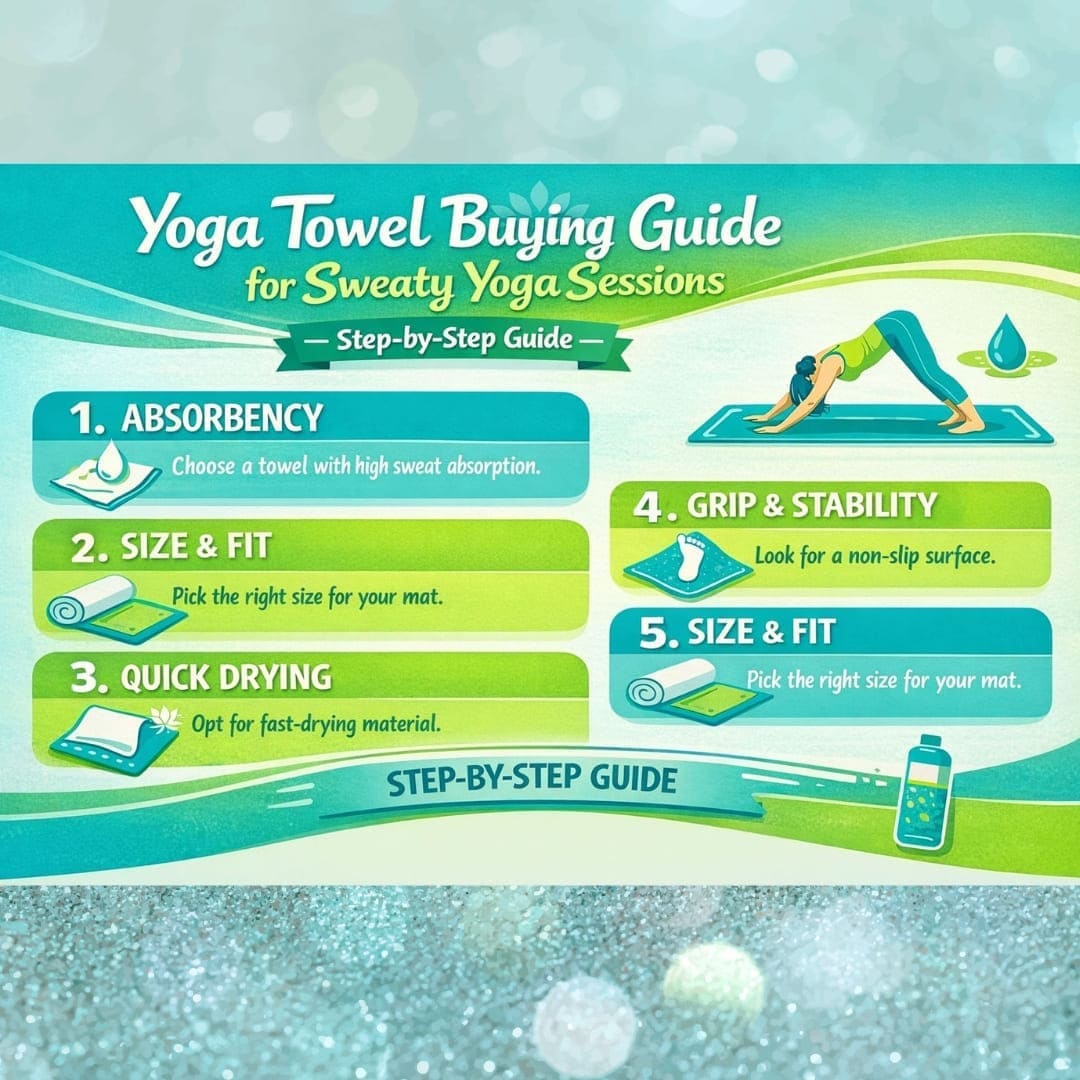 Yoga Towel Buying Guide
for Sweaty Yoga Sessions

— Step-by-Step Guide —

1. ABSORBENCY
Choose a towel with high sweat absorption.

2. SIZE & FIT
Pick the right size for your mat.

3. QUICK DRYING
Opt for fast-drying material.

4. GRIP & STABILITY
Look for a non-slip surface.

5. SIZE & FIT
Pick the right size for your mat.

STEP-BY-STEP GUIDE